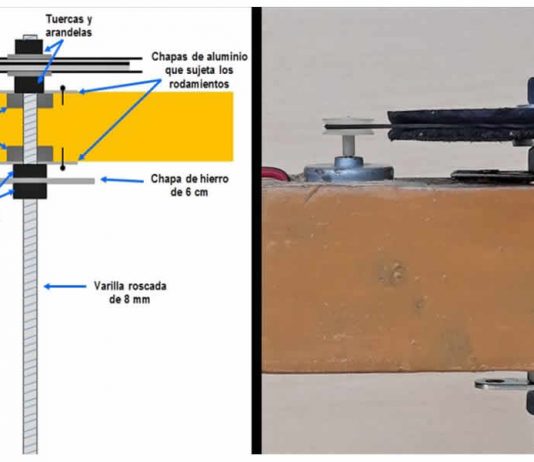 Tuercas y arandelas

Chapas de aluminio que sujeta los rodamientos

Chapa de hierro de 6 cm

Varilla roscada de 8 mm